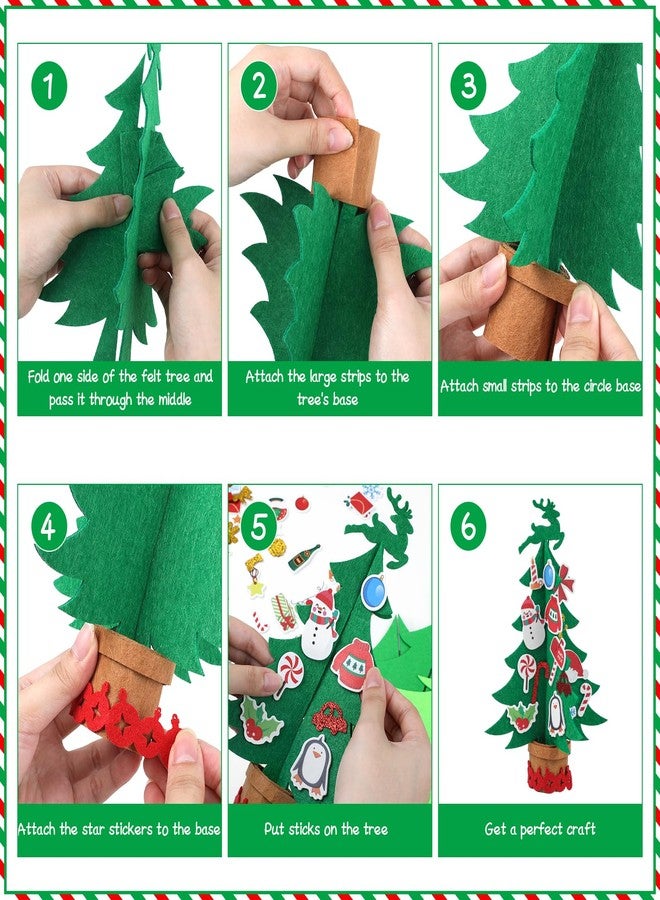 1
Fold one side of the felt tree and pass it through the middle

2
Attach the large strips to the tree's base

3
Attach small strips to the circle base

4
Attach the star stickers to the base

5
Put sticks on the tree

6
Get a perfect craft